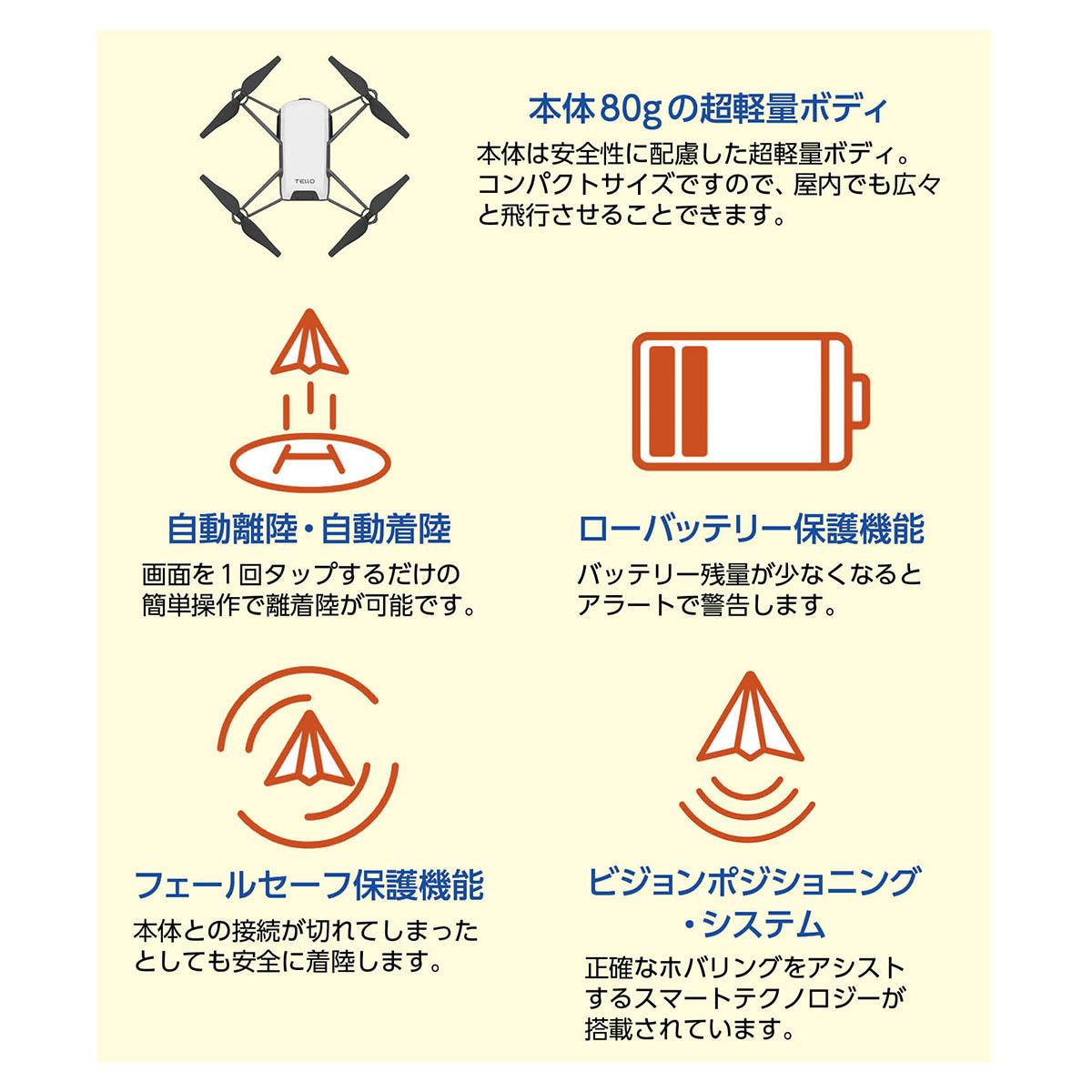 TELLO

本体80gの超軽量ボディ

本体は安全性に配慮した超軽量ボディ。コンパクトサイズですので、屋内でも広々と飛行させることできます。

自動離陸・自動着陸

画面を１回タップするだけの簡単操作で離着陸が可能です。

ローバッテリー保護機能

バッテリー残量が少なくなるとアラートで警告します。

フェールセーフ保護機能

本体との接続が切れてしまったとしても安全に着陸します。

ビジョンポジショニング・システム

正確なホバリングをアシストするスマートテクノロジーが搭載されています。