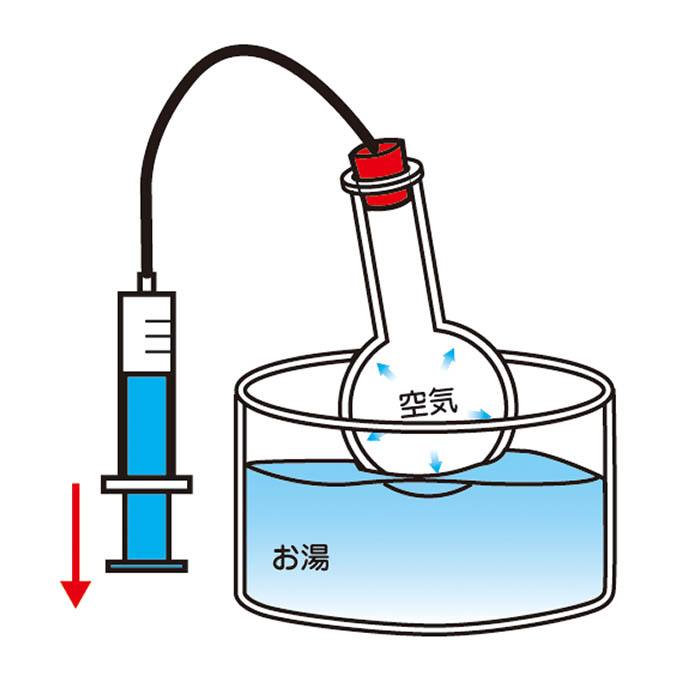 空気

お湯