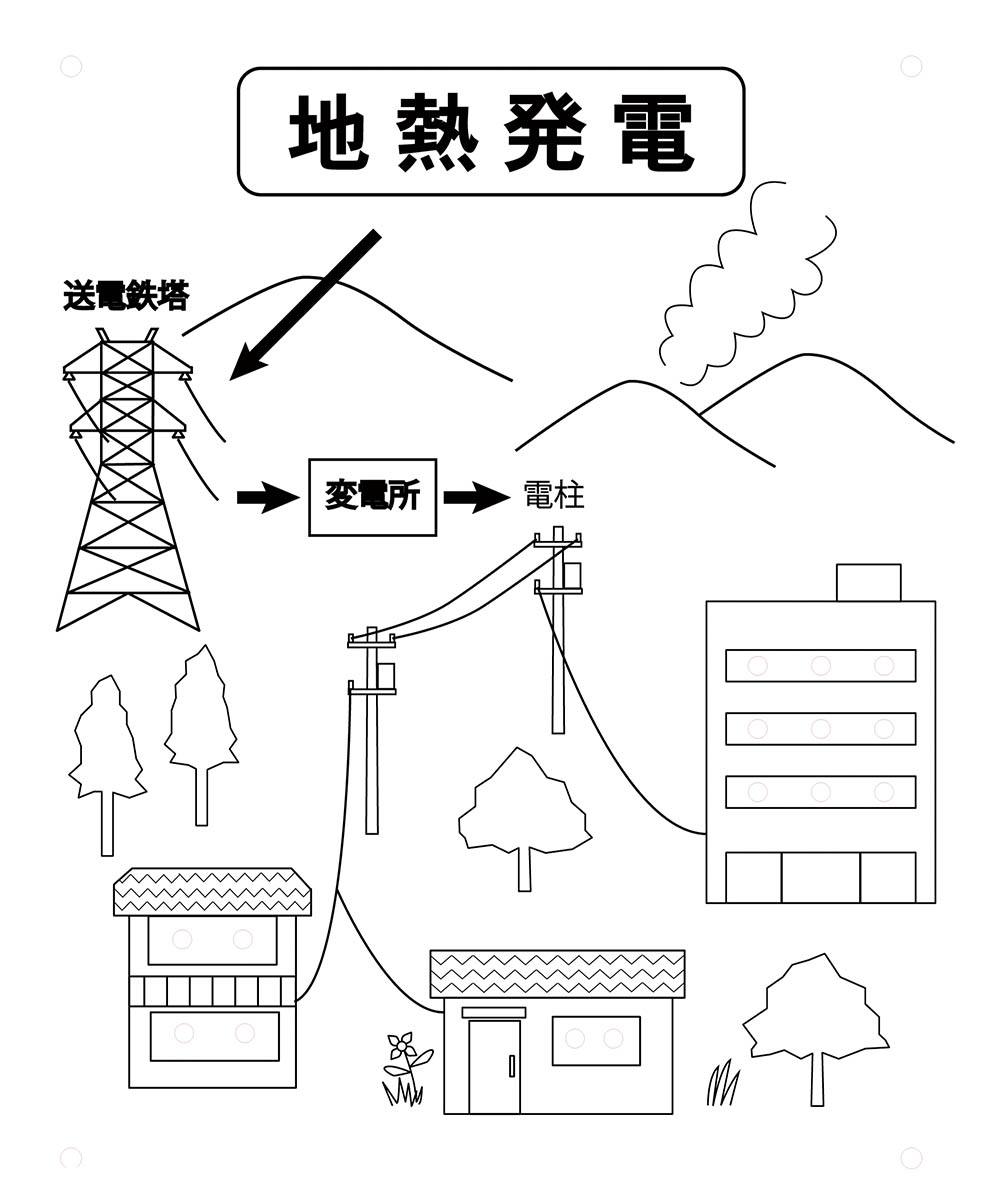 地熱発電

送電鉄塔

変電所

電柱