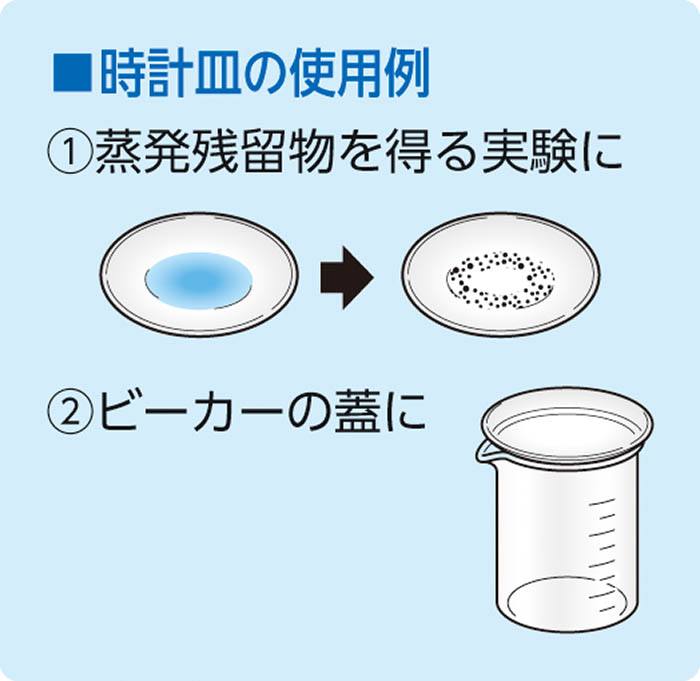 ■時計皿の使用例

①蒸発残留物を得る実験に

②ビーカーの蓋に