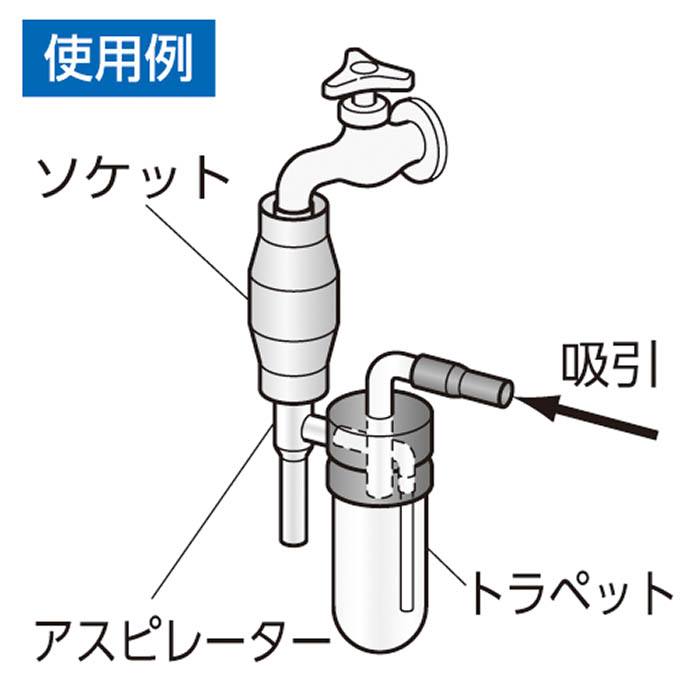 使用例

ソケット

吸引

トラペット

アスピレーター