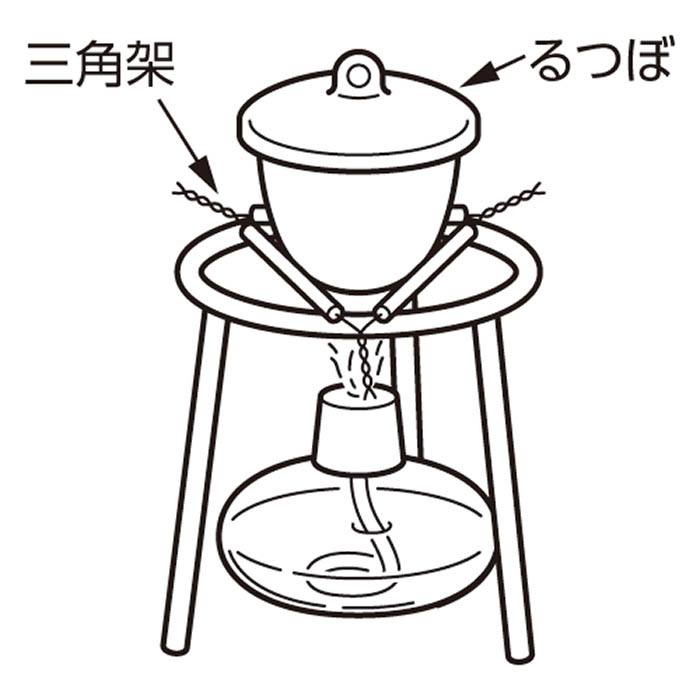 三角架
るつぼ