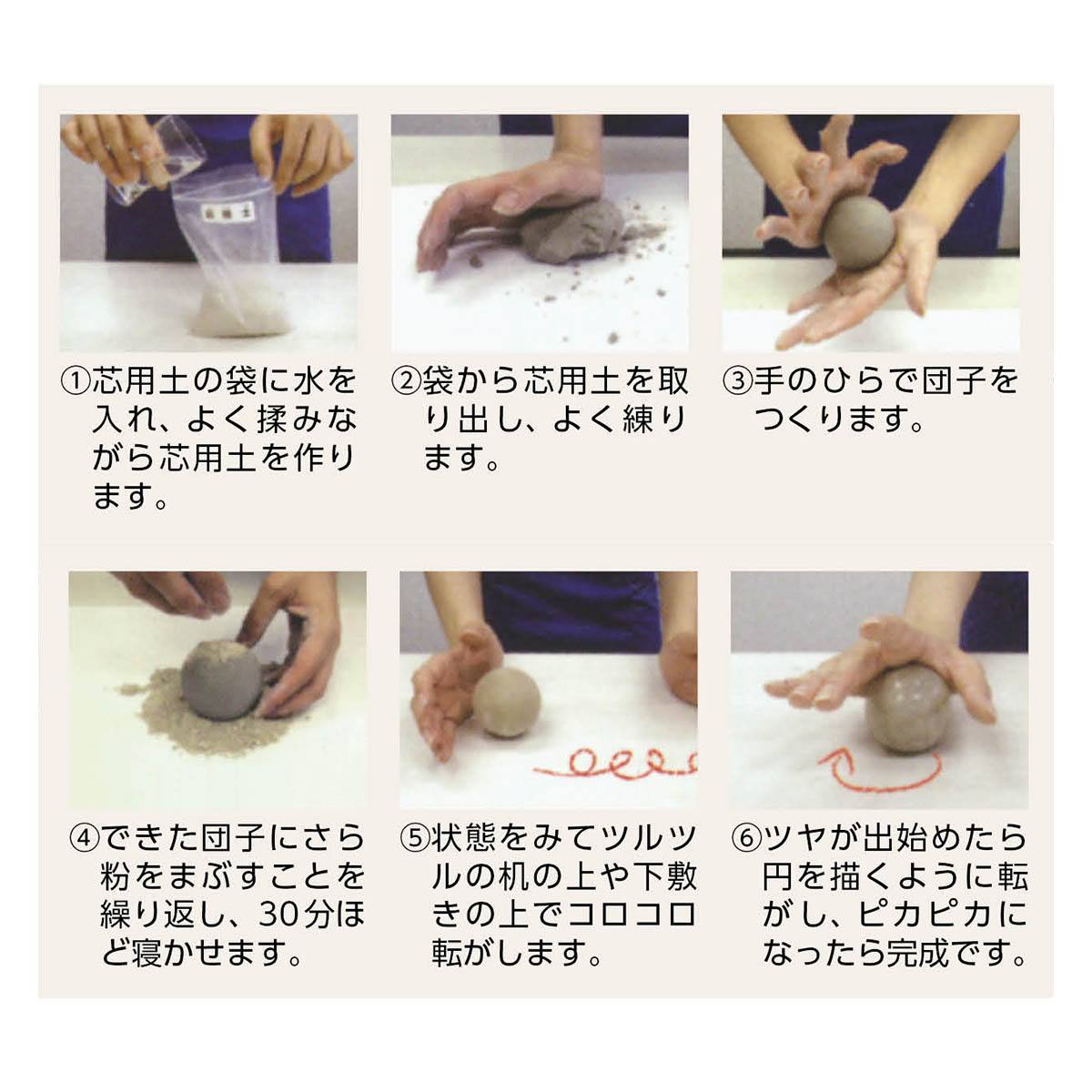 芯用土

①芯用土の袋に水を入れ、よく揉みながら芯用土を作ります。

②袋から芯用土を取り出し、よく練ります。

③手のひらで団子をつくります。

④できた団子にさら粉をまぶすことを繰り返し、30分ほど寝かせます。

⑤状態をみてツルツルの机の上や下敷きの上でコロコロ転がします。

⑥ツヤが出始めたら円を描くように転がし、ピカピカになったら完成です。