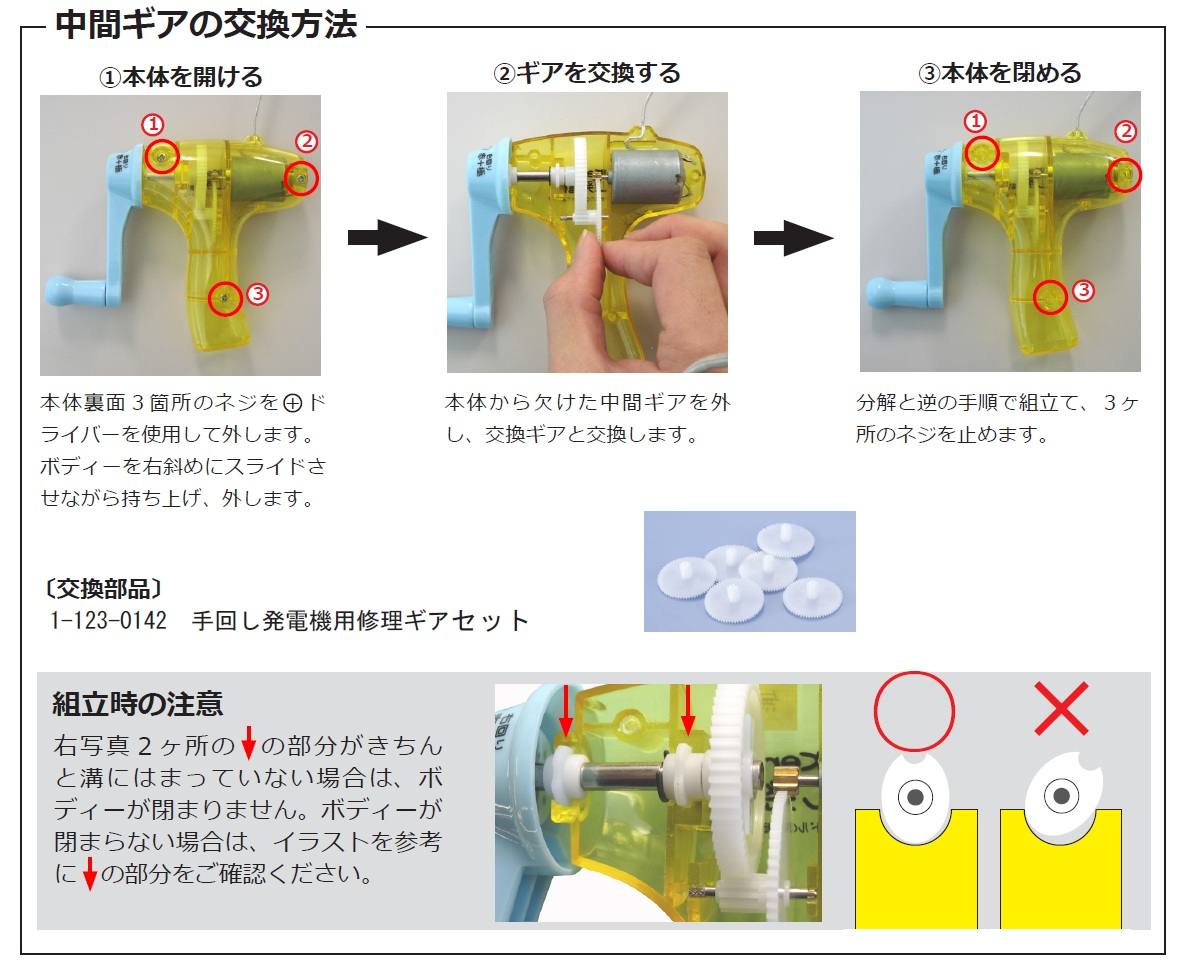 中間ギアの交換方法

①本体を開ける

①
②
③

本体裏面３箇所のネジを⊕ドライバーを使用して外します。ボディーを右斜めにスライドさせながら持ち上げ、外します。

②ギアを交換する

本体から欠けた中間ギアを外し、交換ギアと交換します。

③本体を閉める

①
②
③

分解と逆の手順で組立て、３ヶ所のネジを止めます。

〔交換部品〕
1-123-0142　手回し発電機用修理ギアセット

組立時の注意

右写真２ヶ所の↓の部分がきちんと溝にはまっていない場合は、ボディーが閉まりません。ボディーが閉まらない場合は、イラストを参考に↓の部分をご確認ください。

○
×